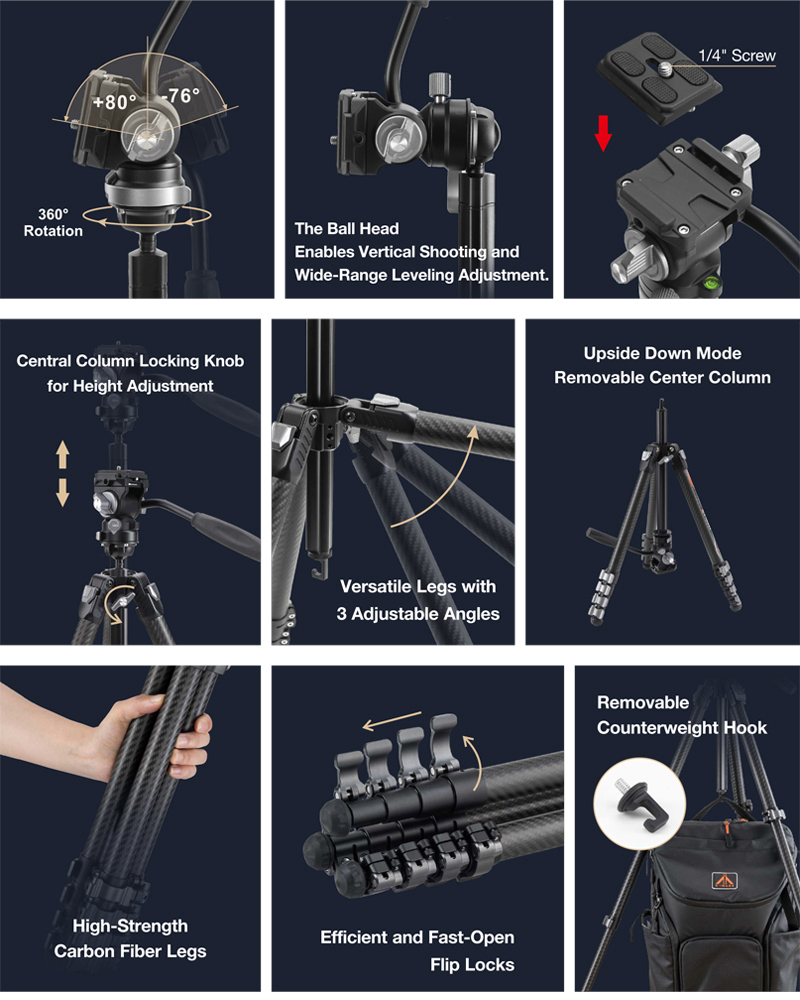 +80°
-76°
360° Rotation

The Ball Head
Enables Vertical Shooting and Wide-Range Leveling Adjustment.

1/4" Screw

Central Column Locking Knob for Height Adjustment

Versatile Legs with 3 Adjustable Angles

Upside Down Mode
Removable Center Column

High-Strength Carbon Fiber Legs

Efficient and Fast-Open Flip Locks

Removable Counterweight Hook